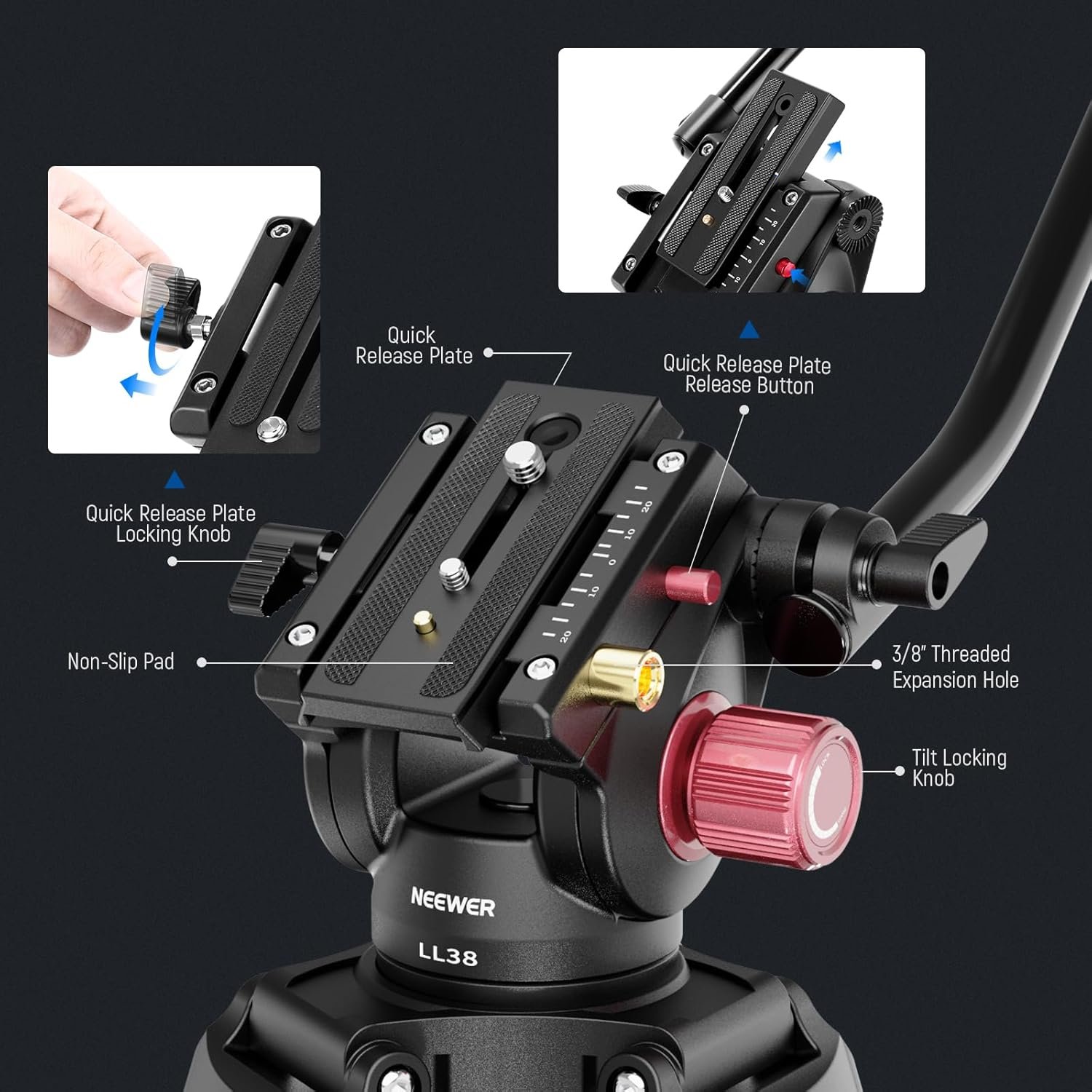 Quick Release Plate

Quick Release Plate Release Button

Quick Release Plate Locking Knob

Non-Slip Pad

3/8" Threaded Expansion Hole

Tilt Locking Knob

20 10 0 10 20

NEEWER

LL38