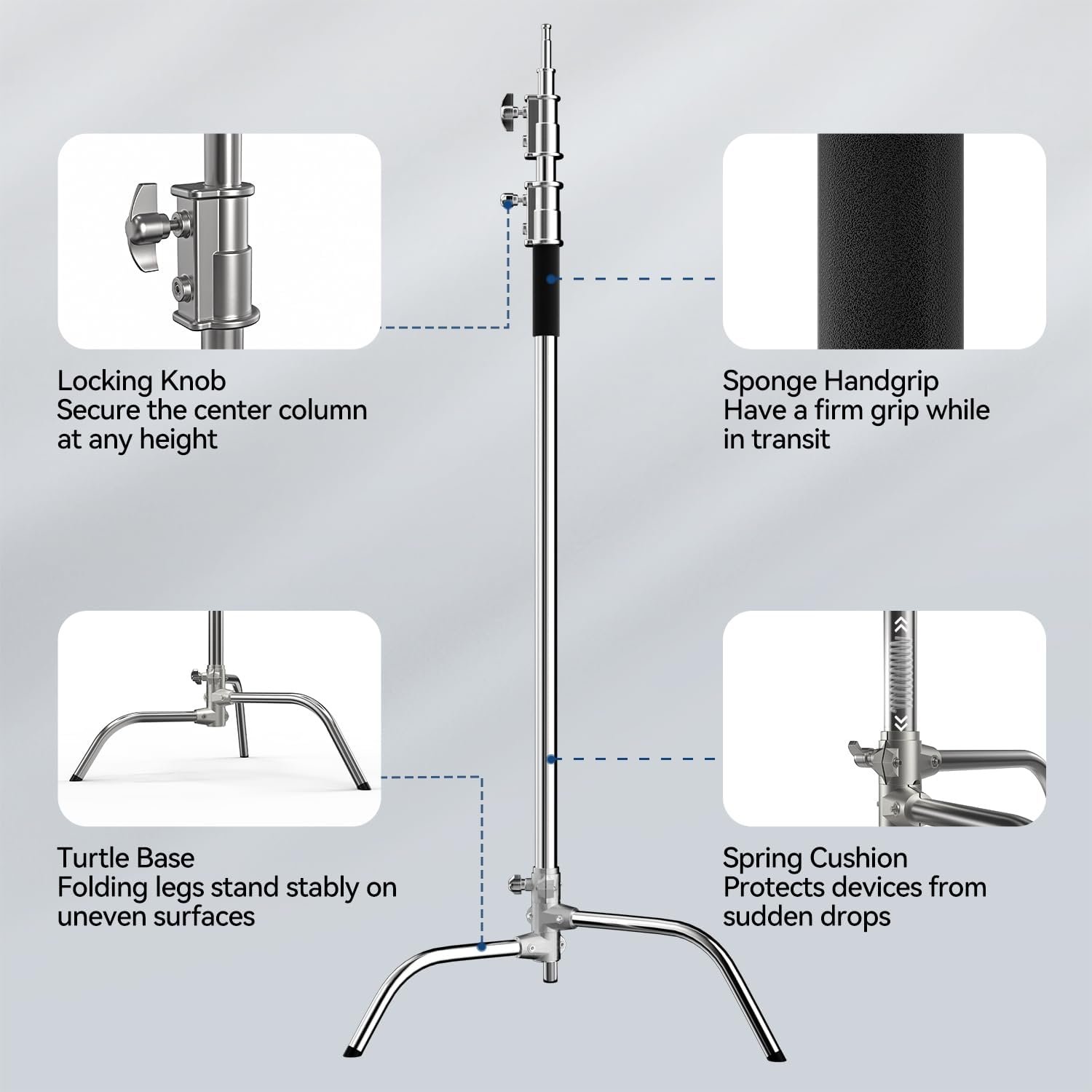 Locking Knob
Secure the center column at any height

Sponge Handgrip
Have a firm grip while in transit

Turtle Base
Folding legs stand stably on uneven surfaces

Spring Cushion
Protects devices from sudden drops